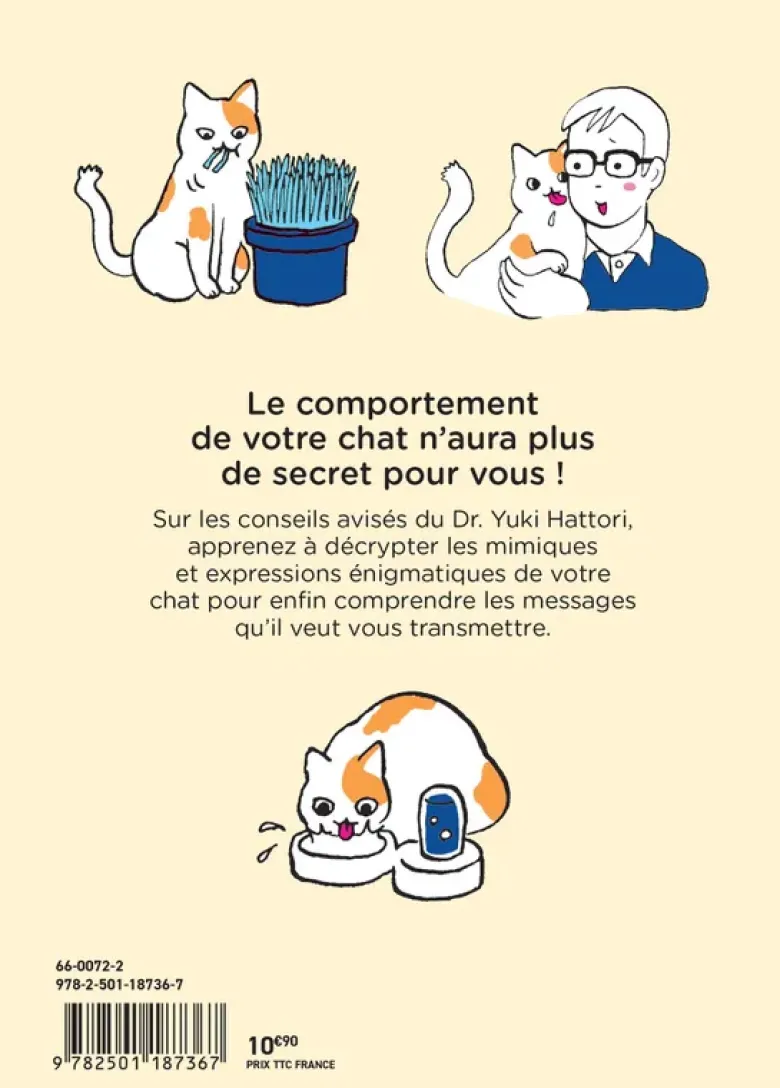 Le comportement de votre chat n'aura plus de secret pour vous !

Sur les conseils avisés du Dr. Yuki Hattori, apprenez à décrypter les mimiques et expressions énigmatiques de votre chat pour enfin comprendre les messages qu'il veut vous transmettre.

66-0072-2
978-2-501-18736-7

9 782501 187367

10€90
PRIX TTC FRANCE